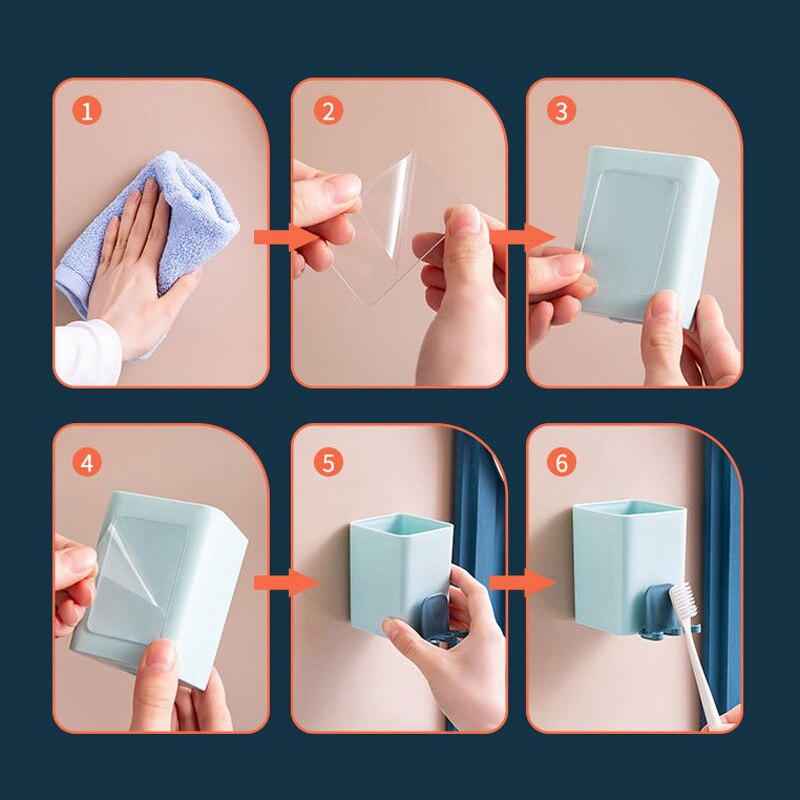 1
2
3
4
5
6