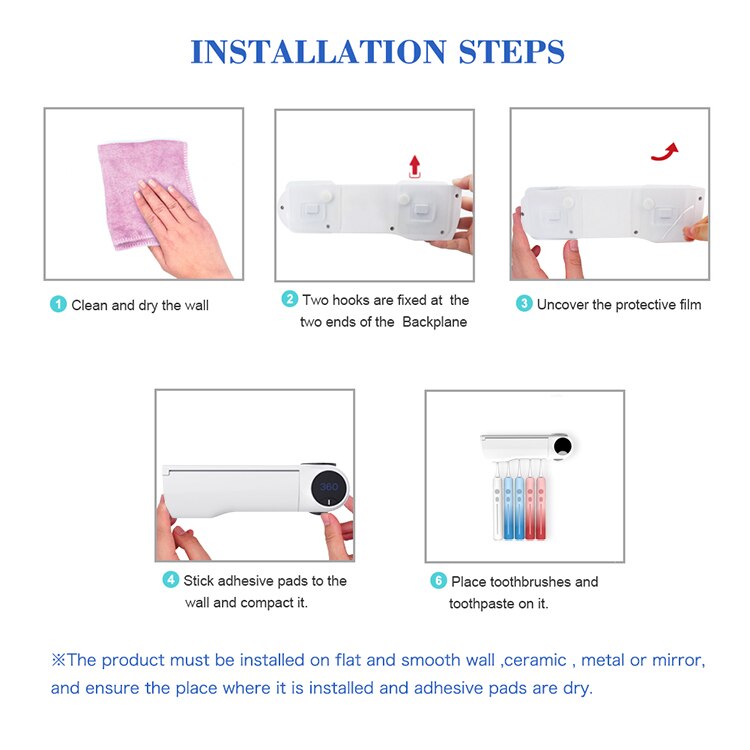 INSTALLATION STEPS

1 Clean and dry the wall

2 Two hooks are fixed at the two ends of the Backplane

3 Uncover the protective film

360

4 Stick adhesive pads to the wall and compact it.

6 Place toothbrushes and toothpaste on it.

※The product must be installed on flat and smooth wall ,ceramic , metal or mirror, and ensure the place where it is installed and adhesive pads are dry.