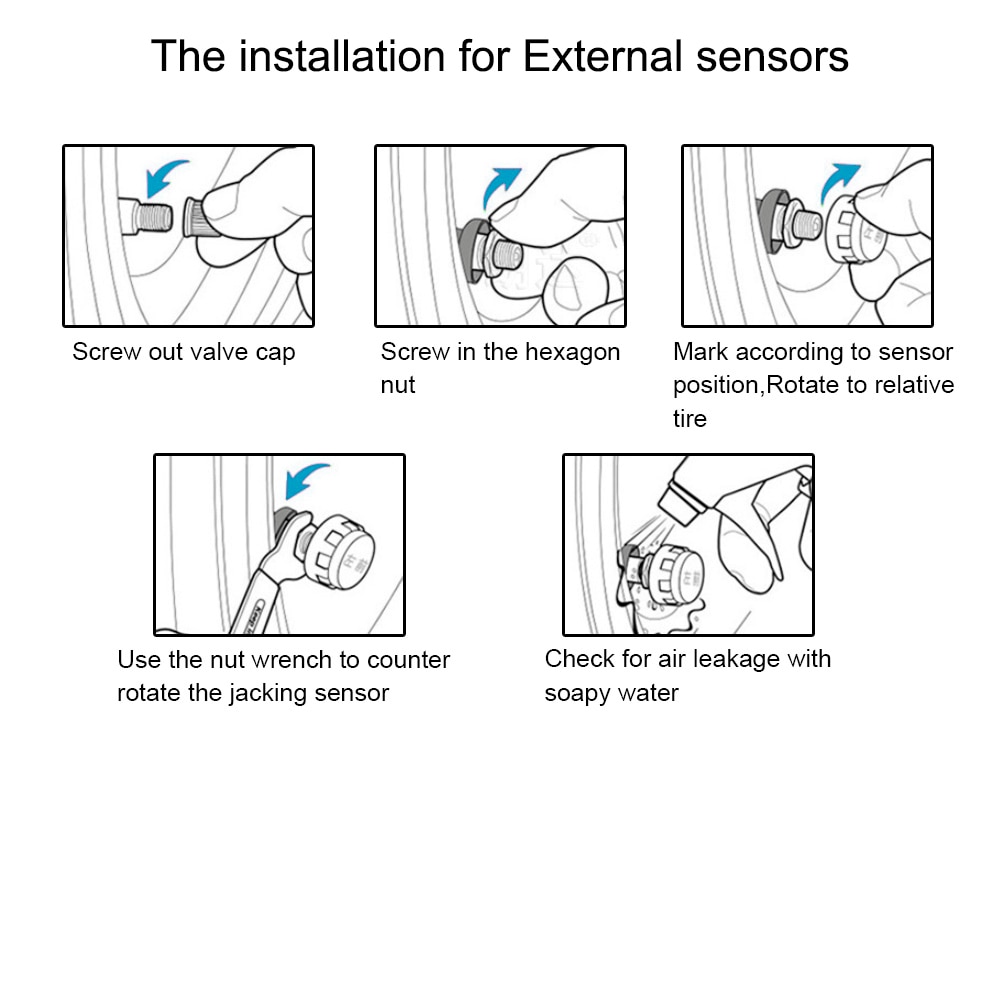 The installation for External sensors

Screw out valve cap

Screw in the hexagon nut

Mark according to sensor position,Rotate to relative tire

Use the nut wrench to counter rotate the jacking sensor

Check for air leakage with soapy water