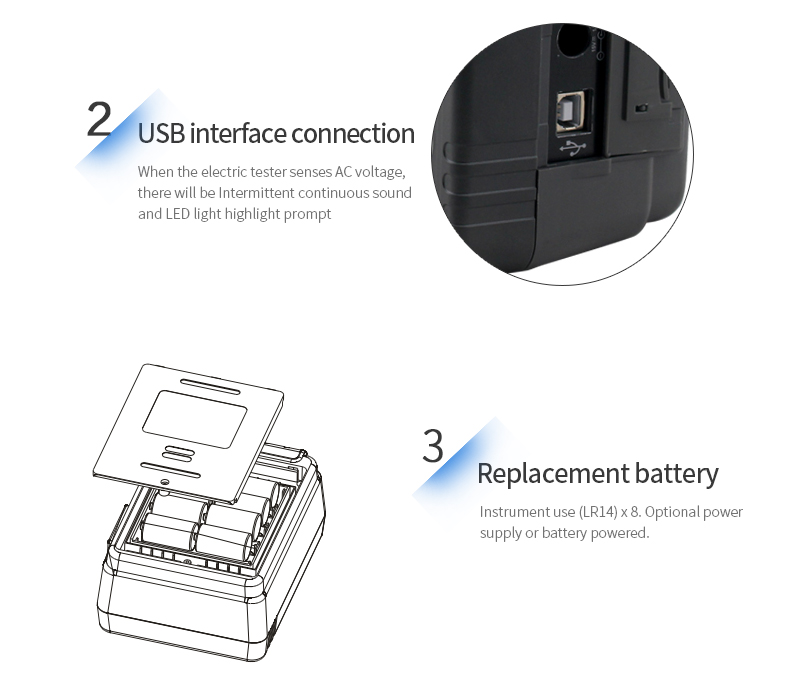 2

USB interface connection

When the electric tester senses AC voltage, there will be Intermittent continuous sound and LED light highlight prompt

3

Replacement battery

Instrument use (LR14) x 8. Optional power supply or battery powered.