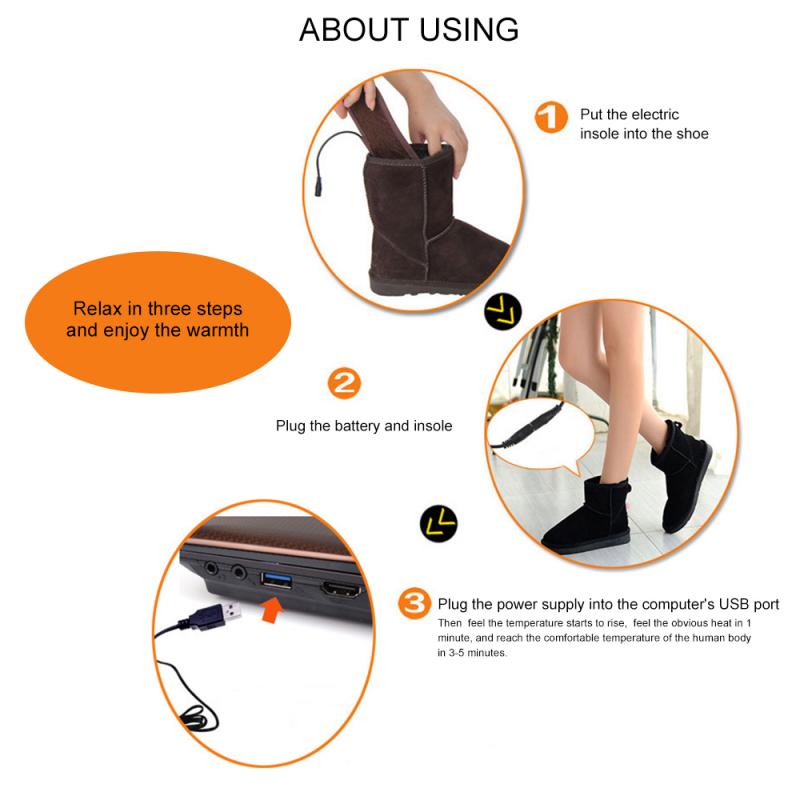 ABOUT USING

1 Put the electric insole into the shoe

Relax in three steps and enjoy the warmth

2

Plug the battery and insole

3 Plug the power supply into the computer's USB port

Then feel the temperature starts to rise, feel the obvious heat in 1 minute, and reach the comfortable temperature of the human body in 3-5 minutes.