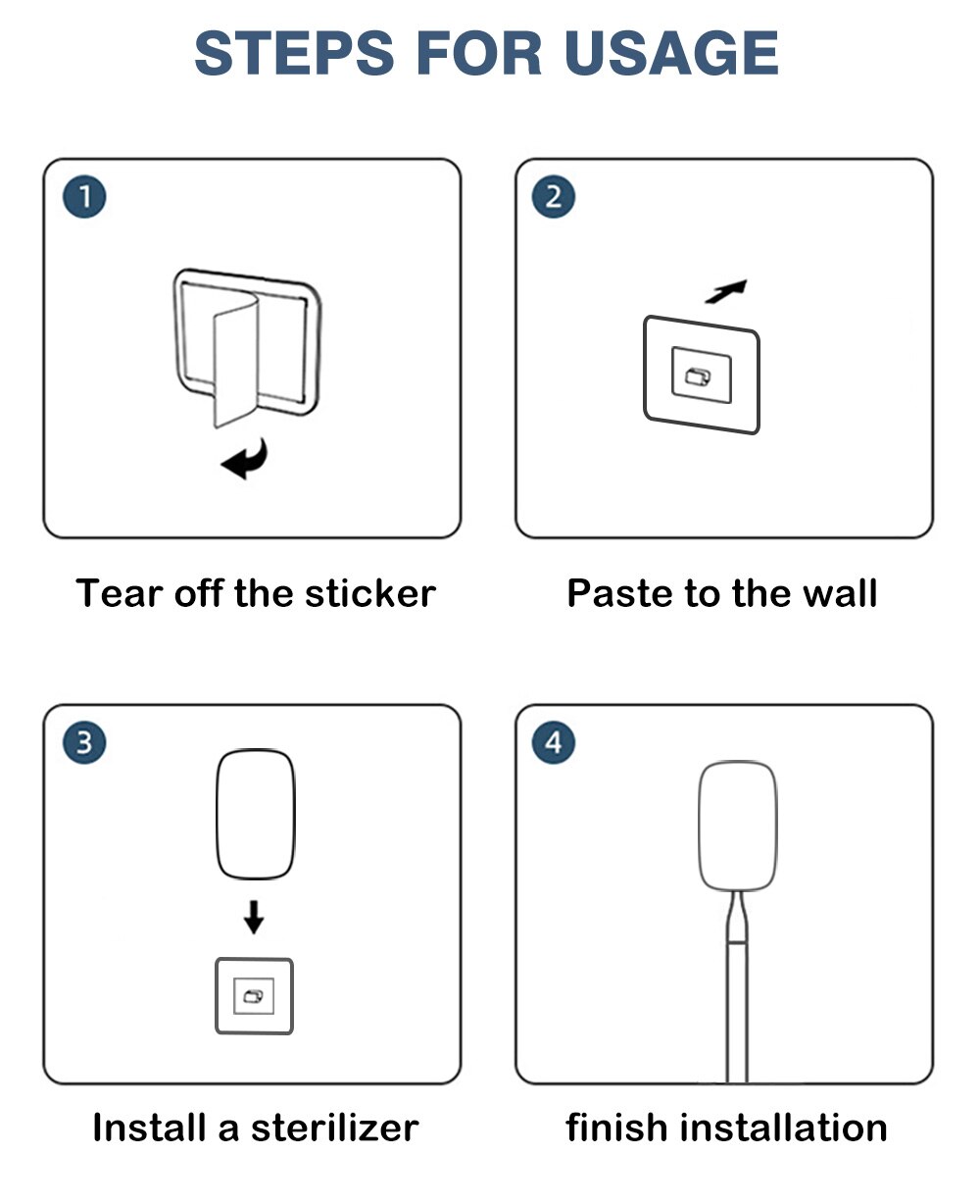 STEPS FOR USAGE

1

Tear off the sticker

2

Paste to the wall

3

Install a sterilizer

4

finish installation