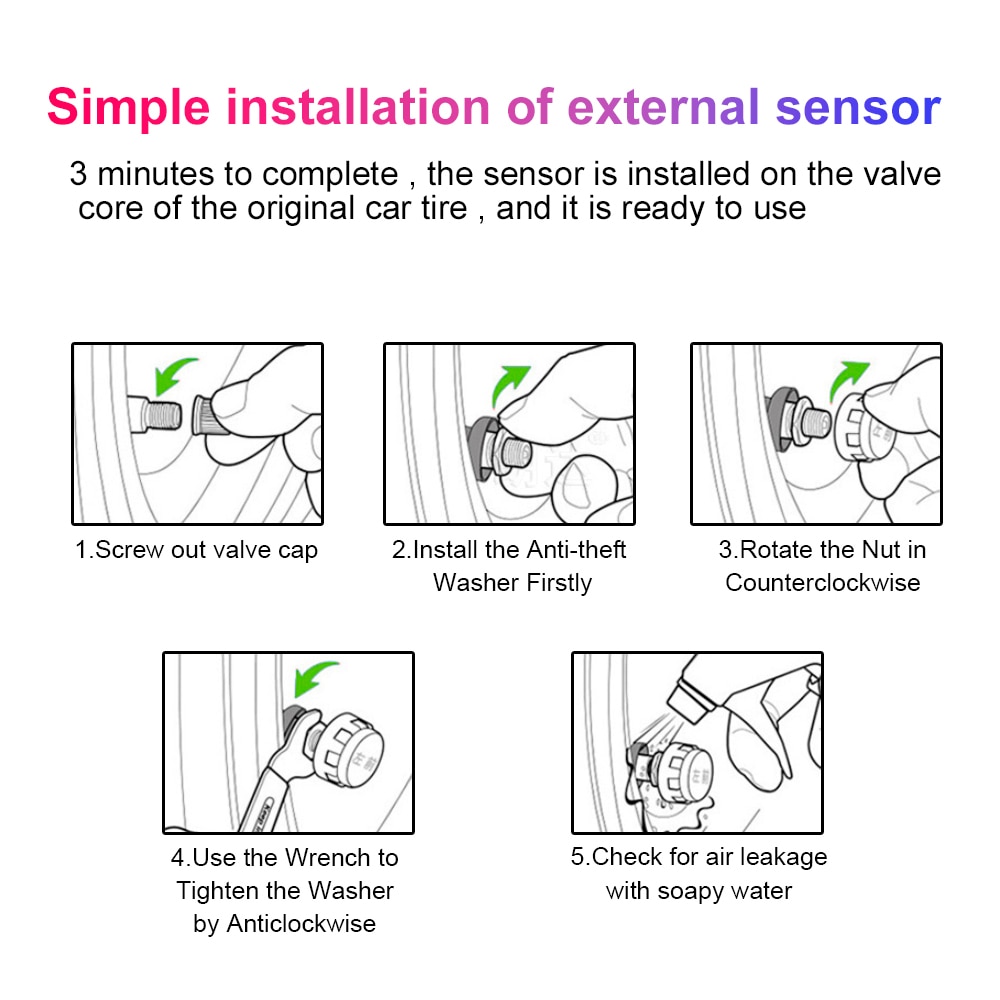 Simple installation of external sensor

3 minutes to complete , the sensor is installed on the valve core of the original car tire , and it is ready to use

1.Screw out valve cap

2.Install the Anti-theft Washer Firstly

3.Rotate the Nut in Counterclockwise

4.Use the Wrench to Tighten the Washer by Anticlockwise

5.Check for air leakage with soapy water