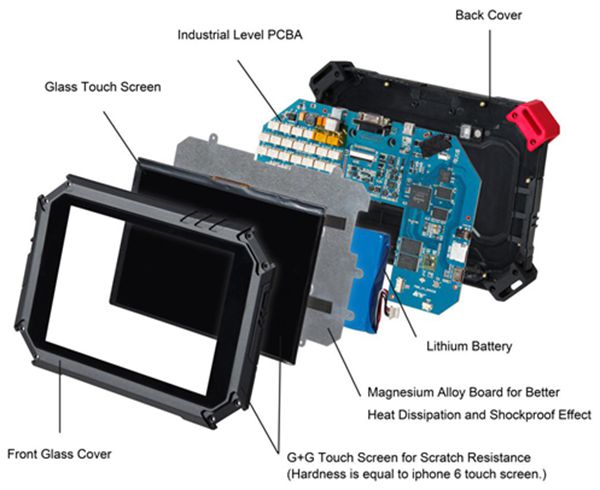 Back Cover

Industrial Level PCBA

Glass Touch Screen

Lithium Battery

Magnesium Alloy Board for Better Heat Dissipation and Shockproof Effect

Front Glass Cover

G+G Touch Screen for Scratch Resistance (Hardness is equal to iphone 6 touch screen.)