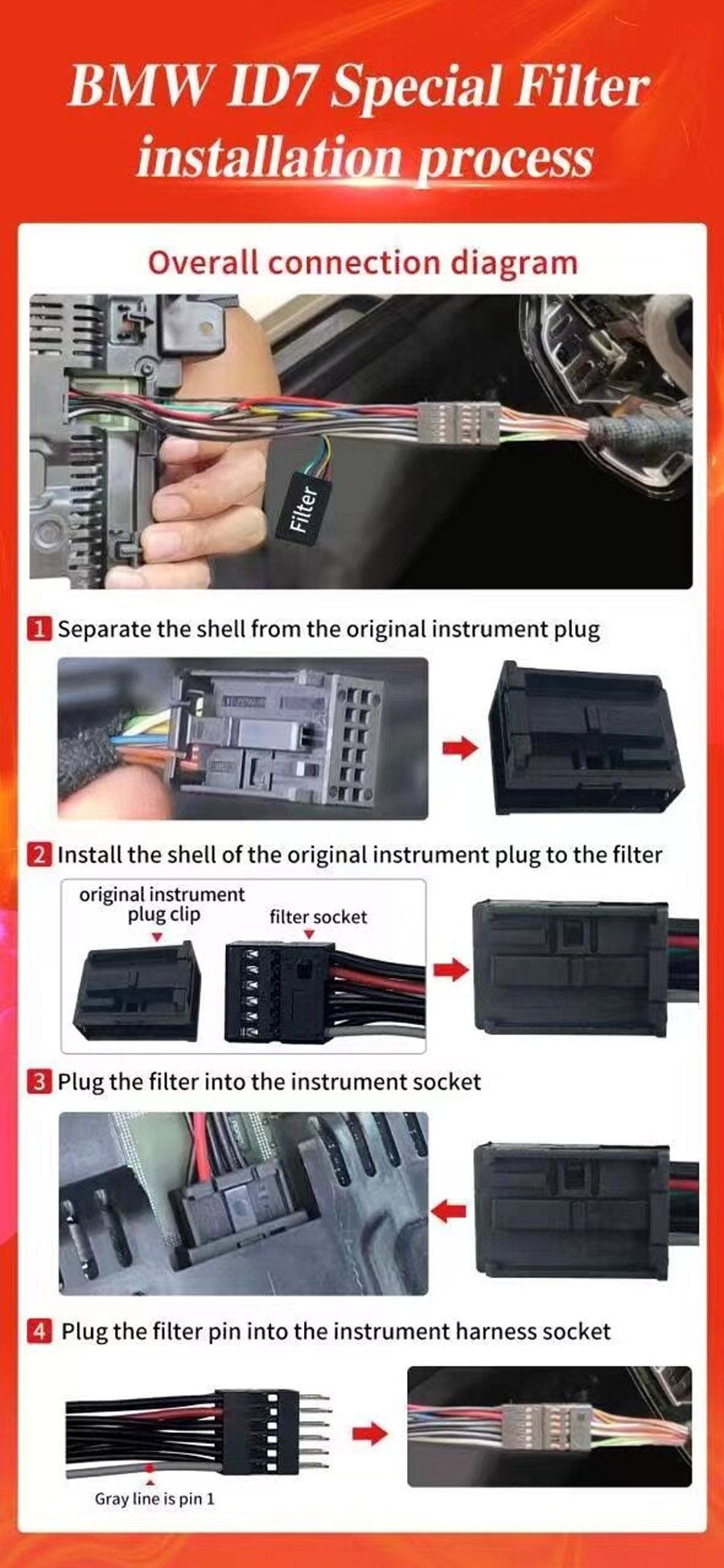 BMW ID7 Special Filter installation process

Overall connection diagram

Filter

1 Separate the shell from the original instrument plug

2 Install the shell of the original instrument plug to the filter

original instrument plug clip

filter socket

3 Plug the filter into the instrument socket

4 Plug the filter pin into the instrument harness socket

Gray line is pin 1